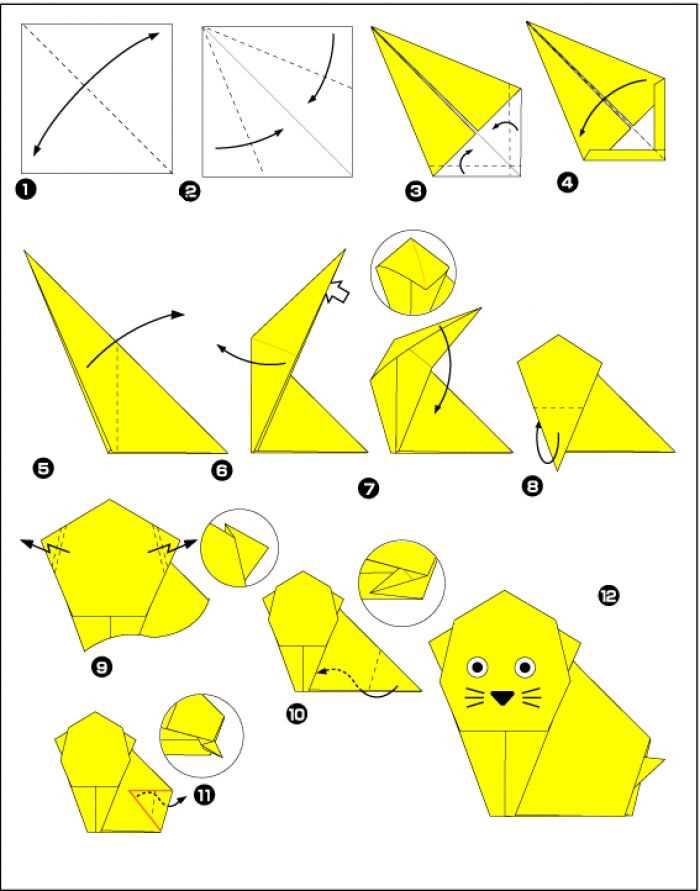 1

2

3

4

5

6

7

8

9

10

11

12